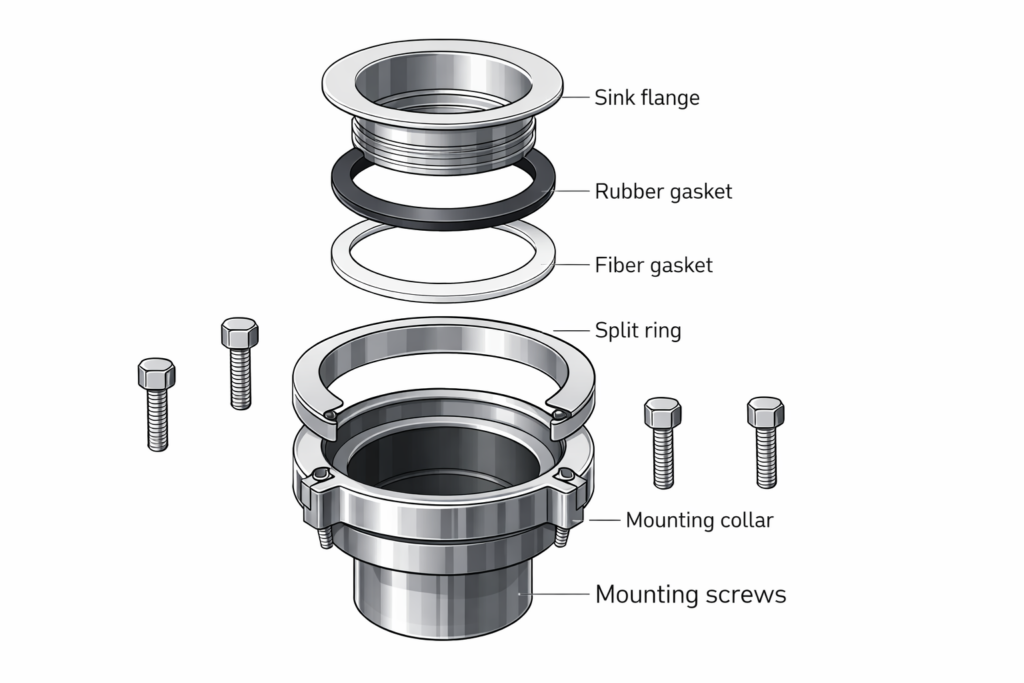 Sink flange
Rubber gasket
Fiber gasket
Split ring
Mounting collar
Mounting screws